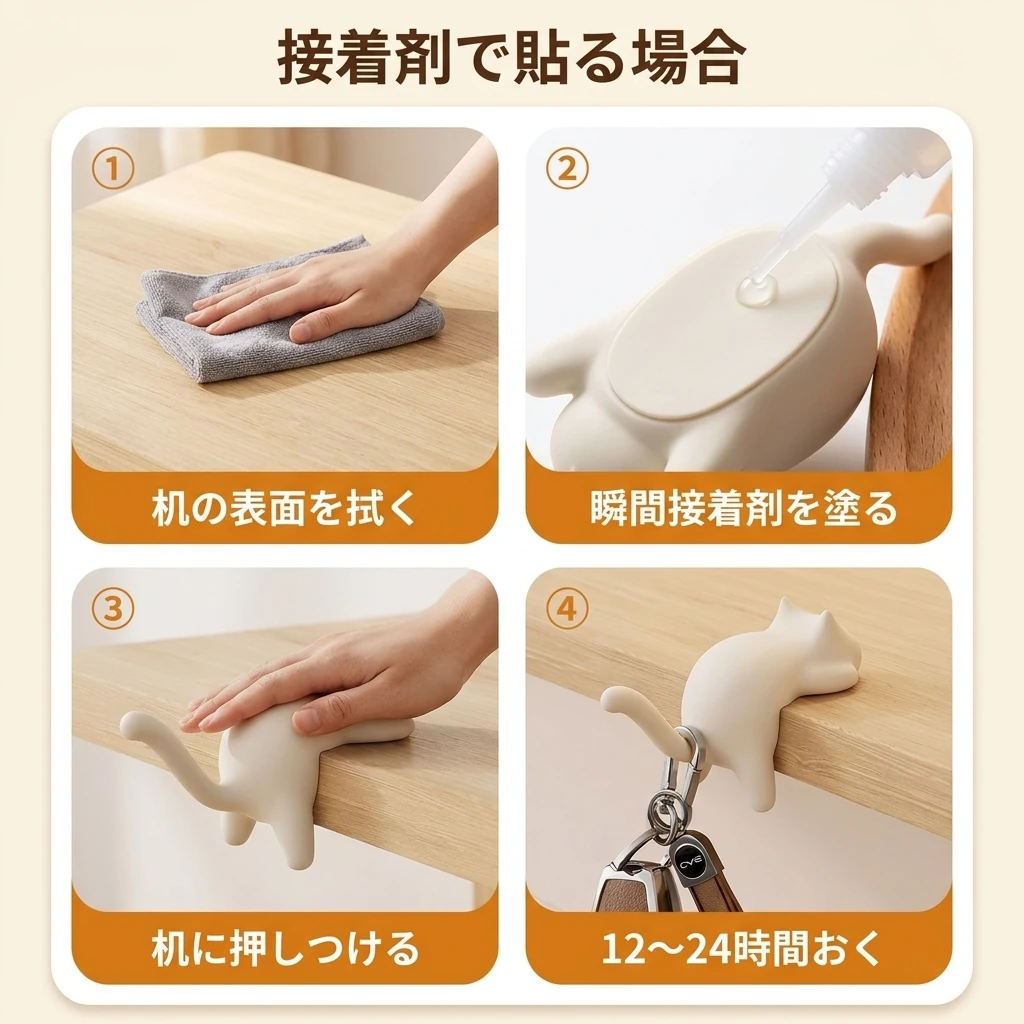 接着剤で貼る場合

①
机の表面を拭く

②
瞬間接着剤を塗る

③
机に押しつける

④
12〜24時間おく